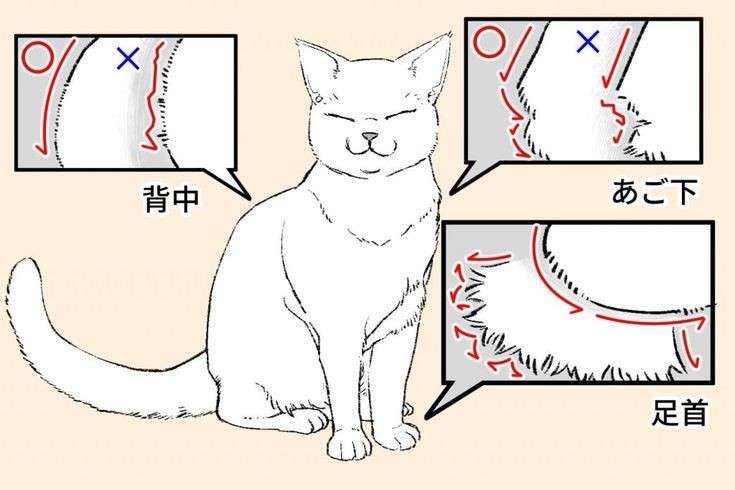 ○ ×
背中

○ ×
あご下

足首